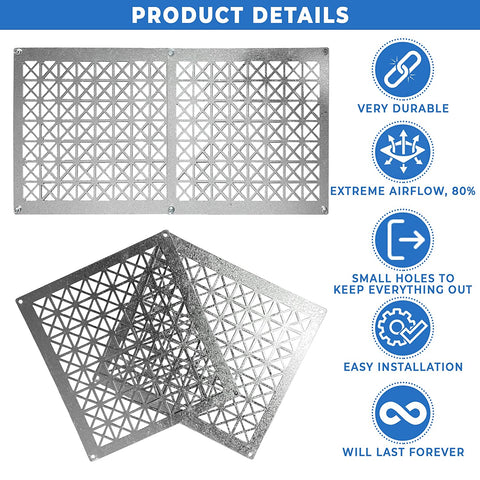 PRODUCT DETAILS

VERY DURABLE

EXTREME AIRFLOW, 80%

SMALL HOLES TO KEEP EVERYTHING OUT

EASY INSTALLATION

WILL LAST FOREVER